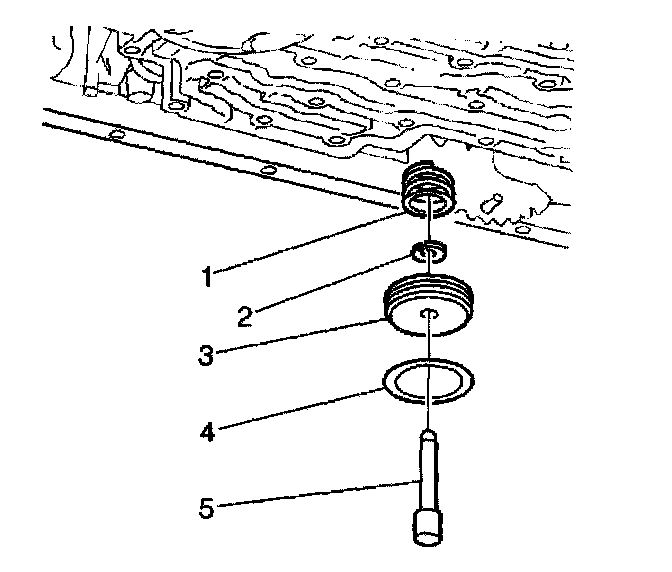 1
2
3
4
5