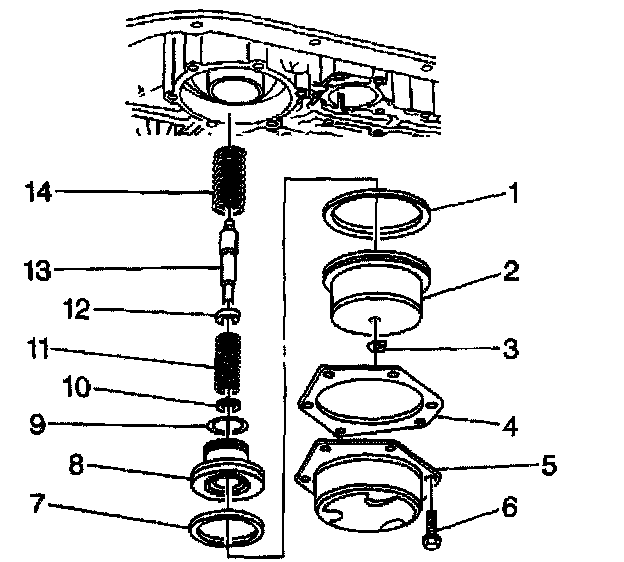 14
13
12
11
10
9
8
7
1
2
3
4
5
6