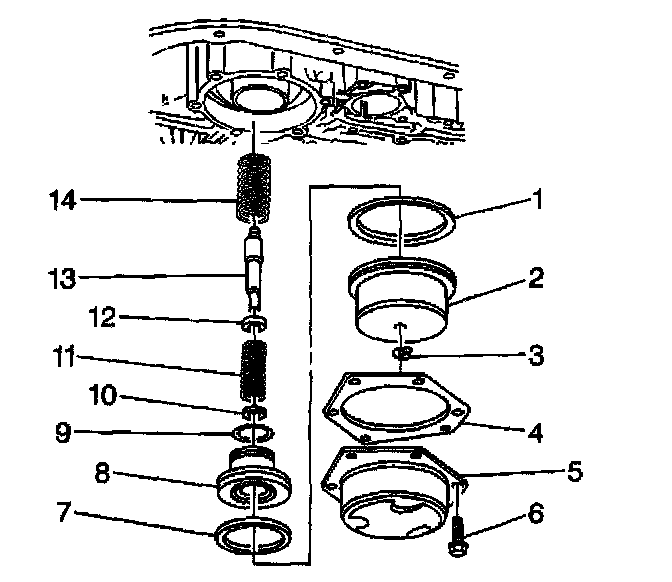 14
13
12
11
10
9
8
7
1
2
3
4
5
6