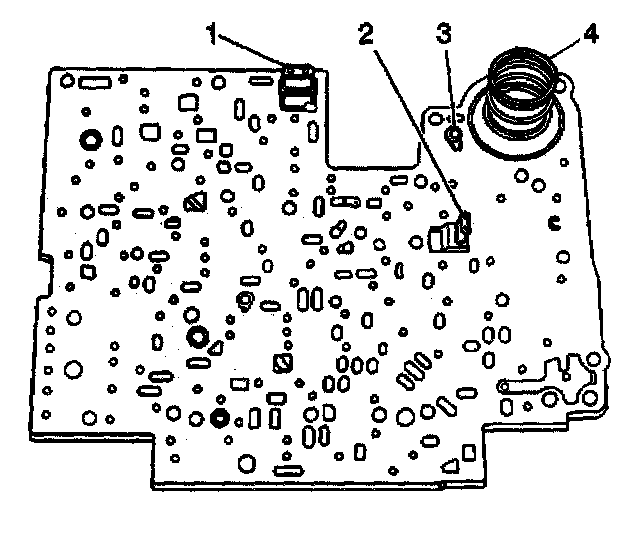 1
2
3
4