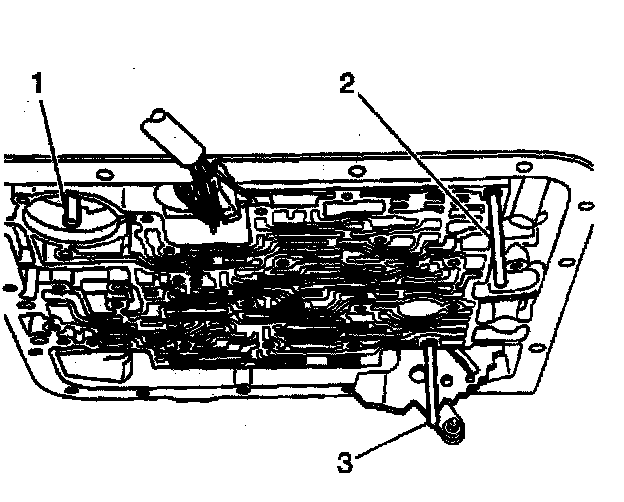 1
2
3