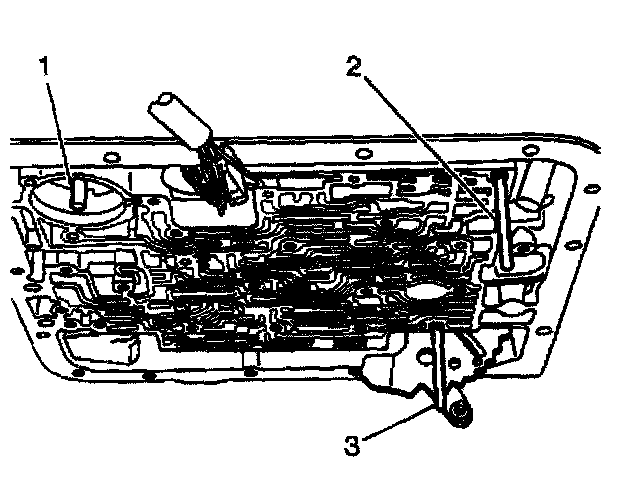 1
2
3