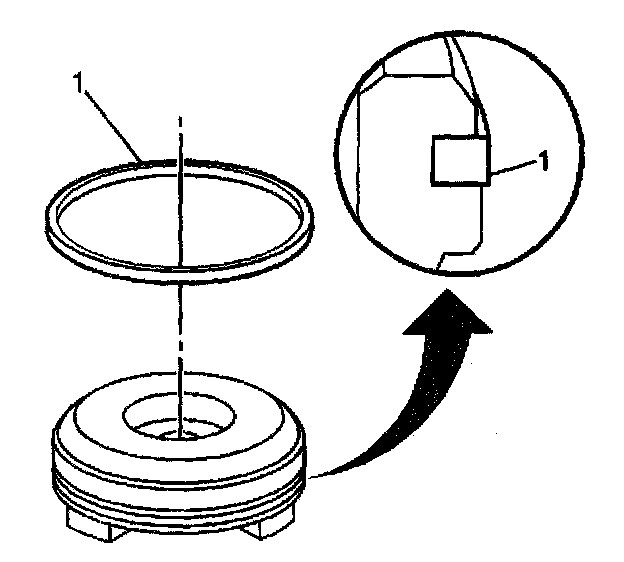 1

1