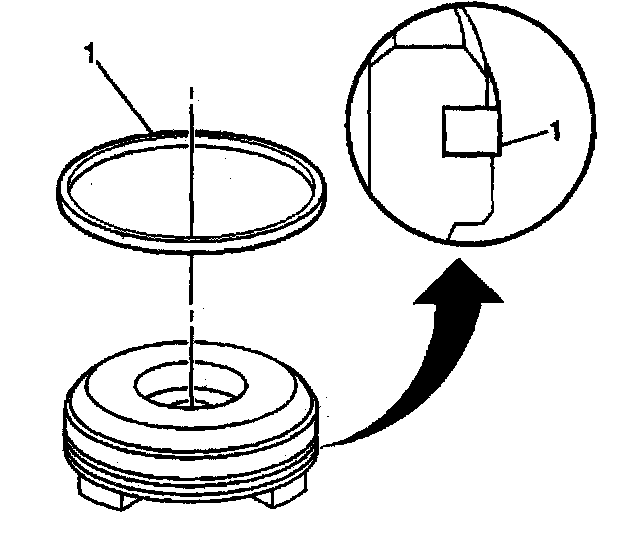 1

1