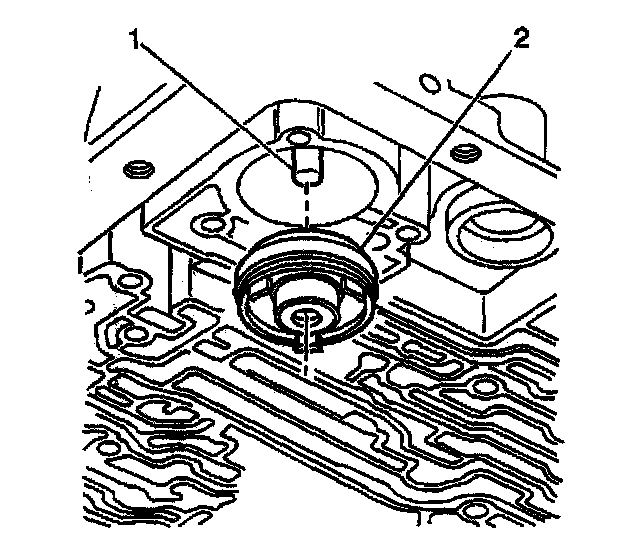 1
2