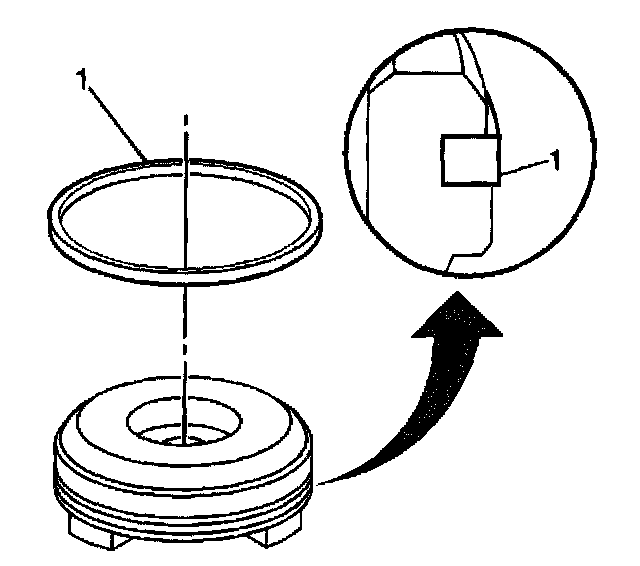 1

1