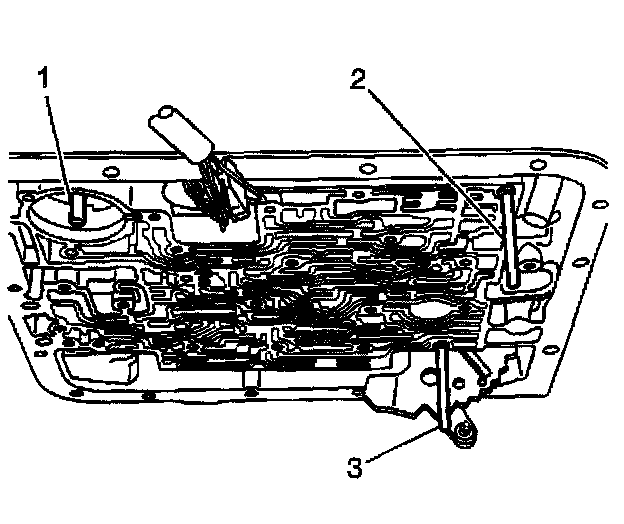 1
2
3