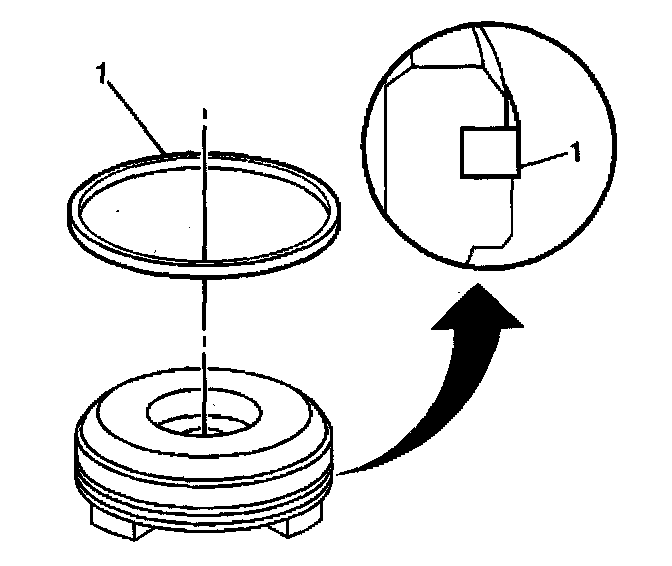 1

1