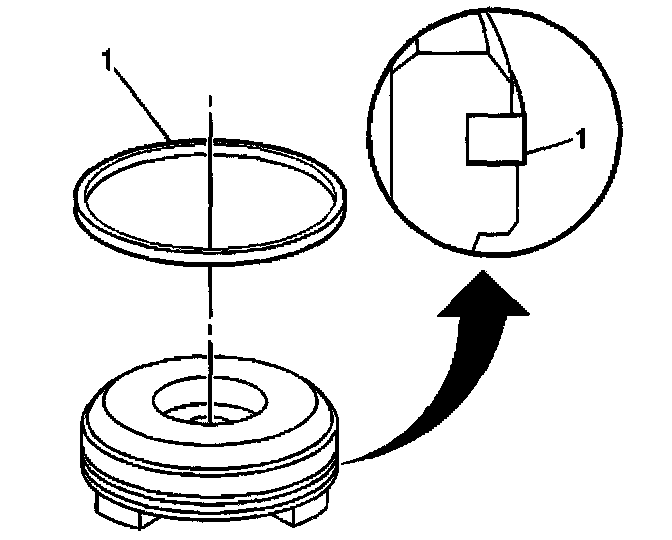 1

1