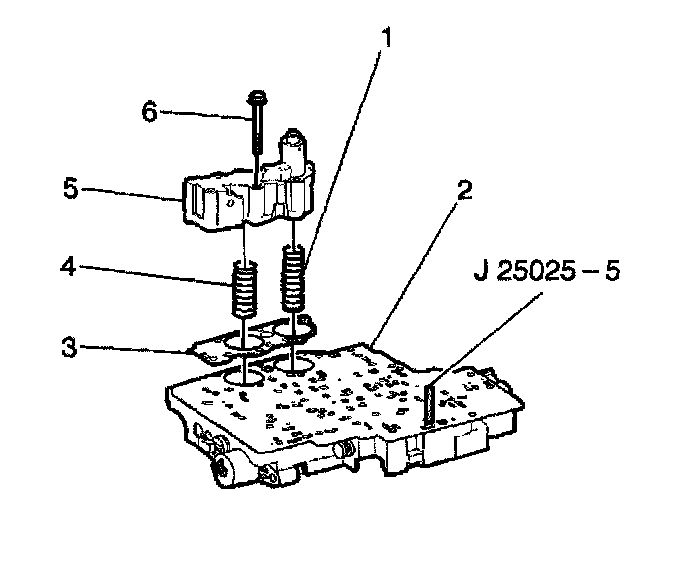 1
6
5
2
4
J 25025 – 5
3