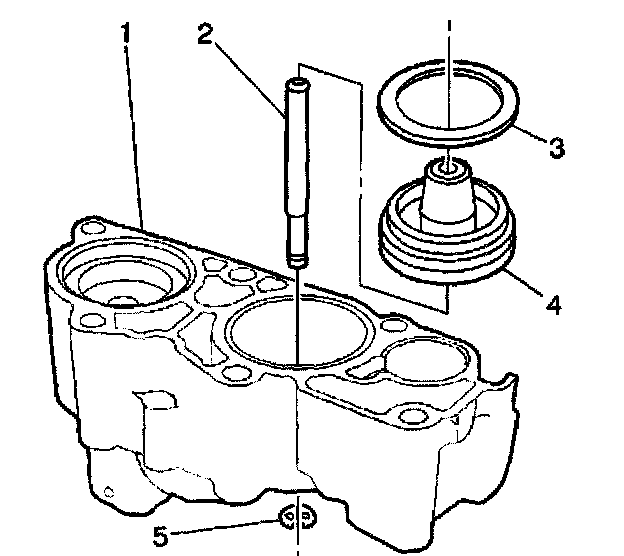 1
2
3
4
5