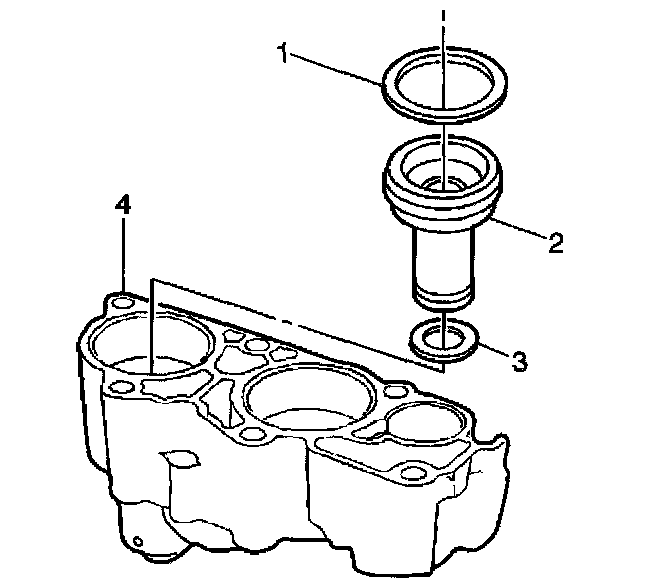 1
4
2
3