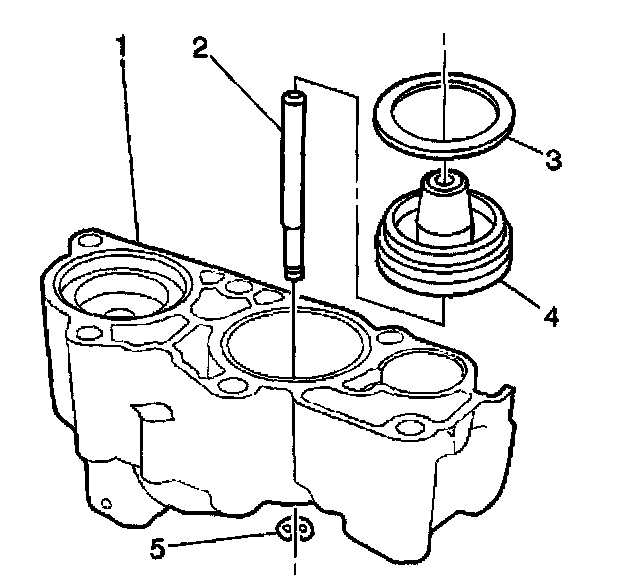 1
2
3
4
5