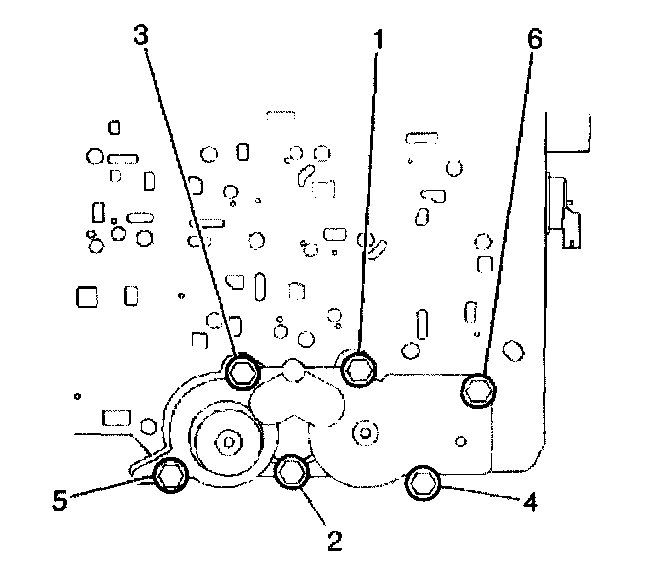 3
1
6
5
2
4