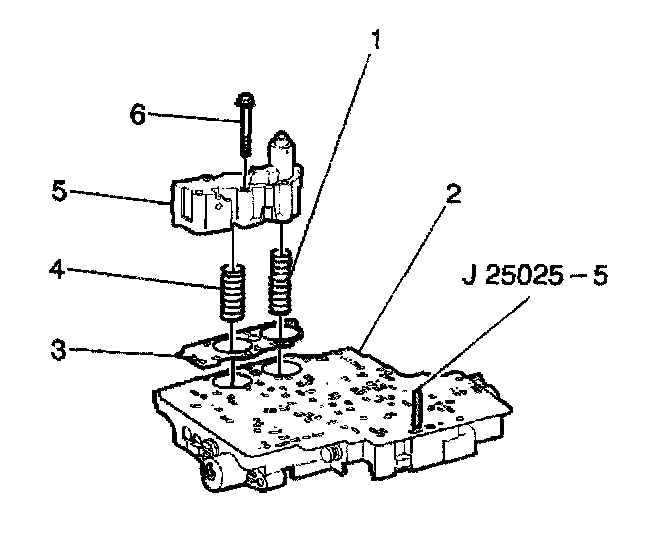 1
6
5
2
4
J 25025 – 5
3