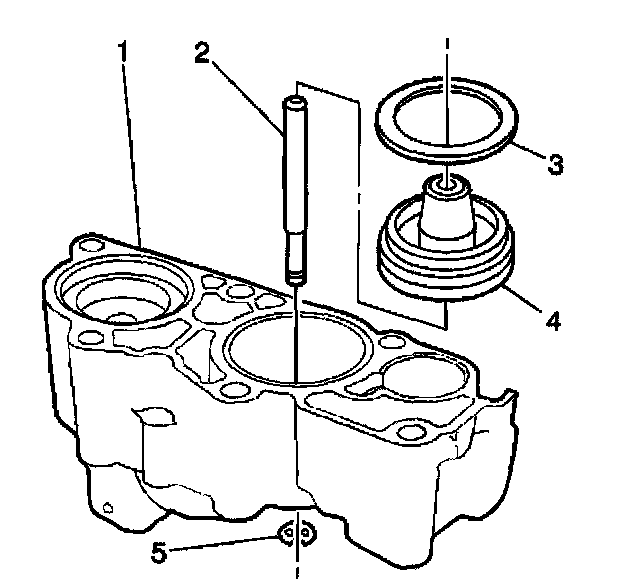 1
2
3
4
5