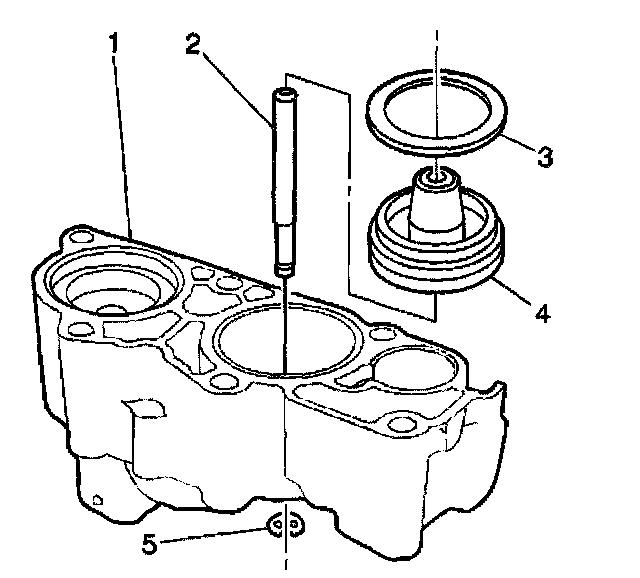 1
2
3
4
5