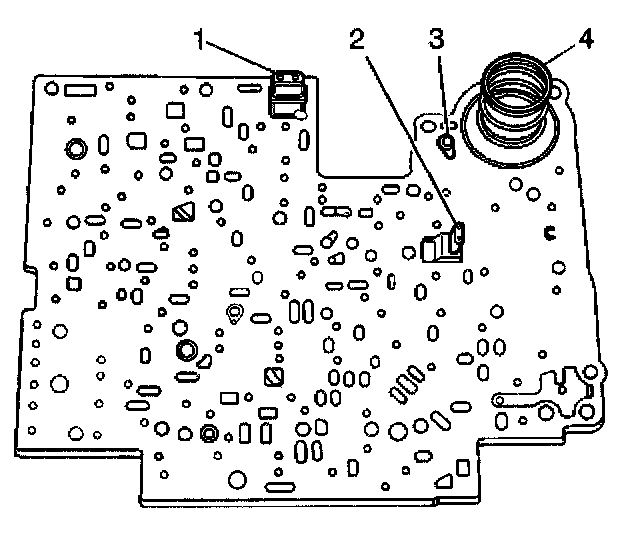 1
2
3
4