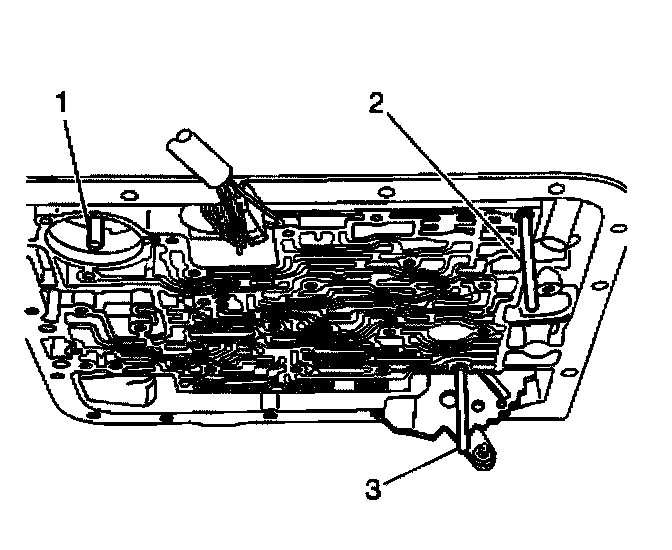 1
2
3