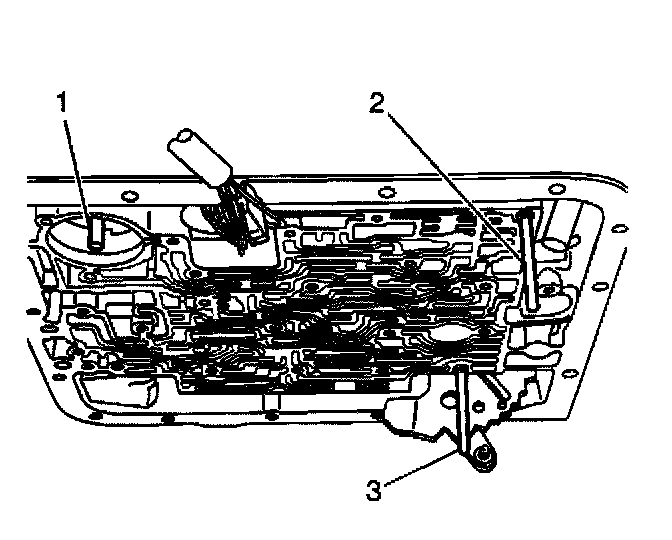 1
2
3