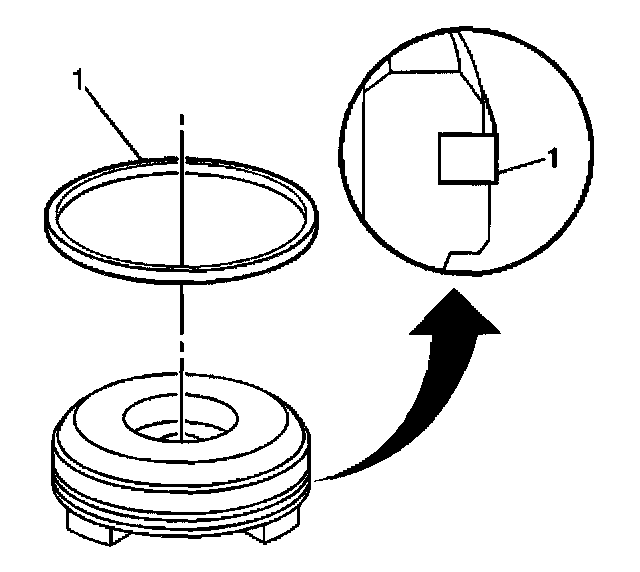 1

1