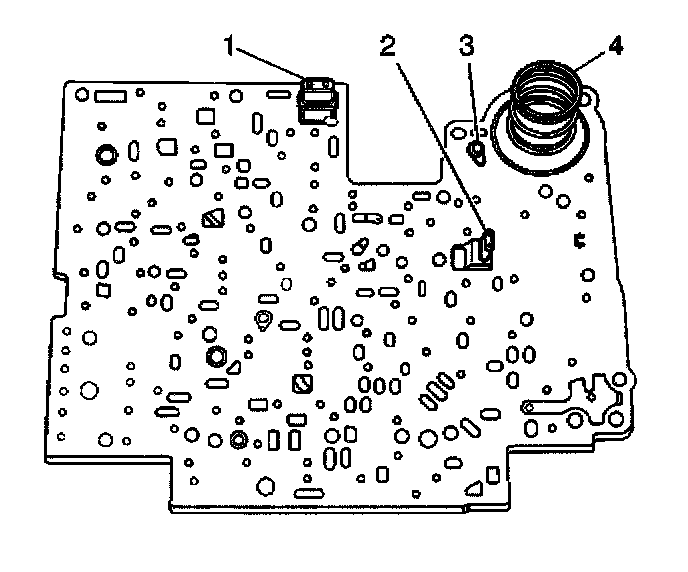 1
2
3
4