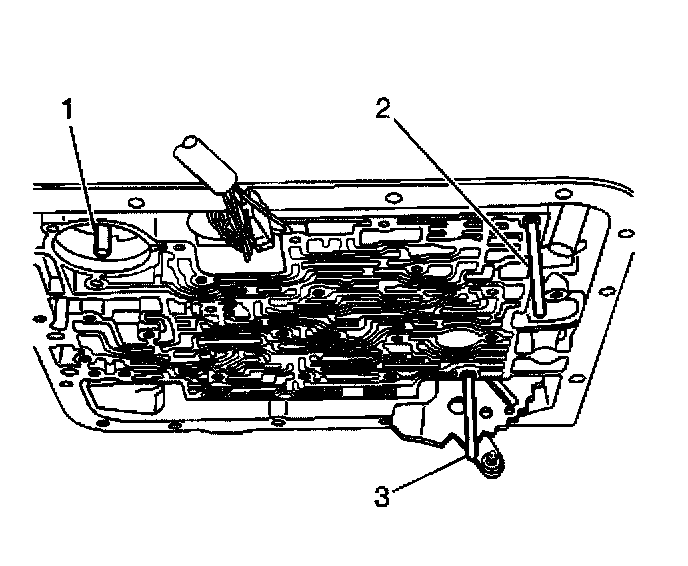 1
2
3