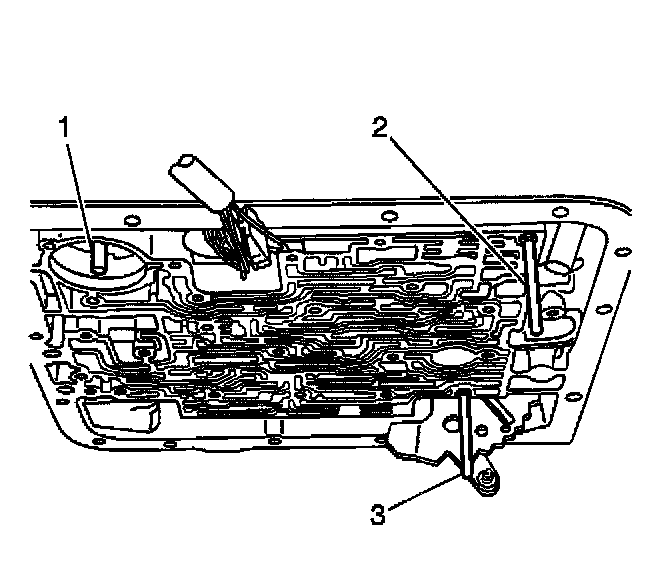 1
2
3