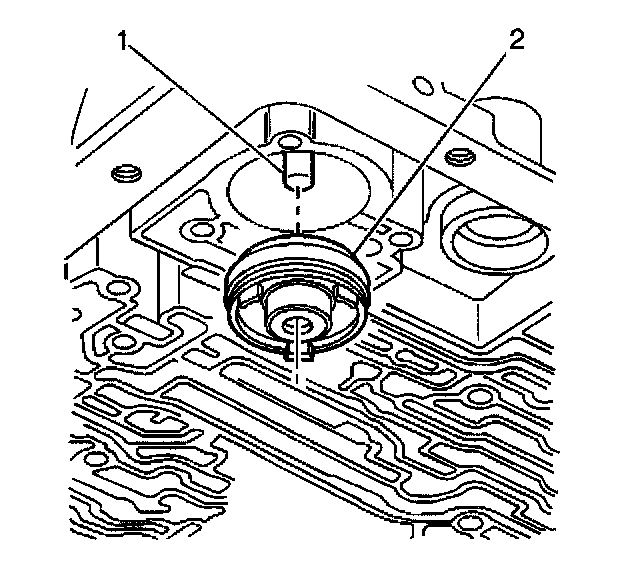 1
2