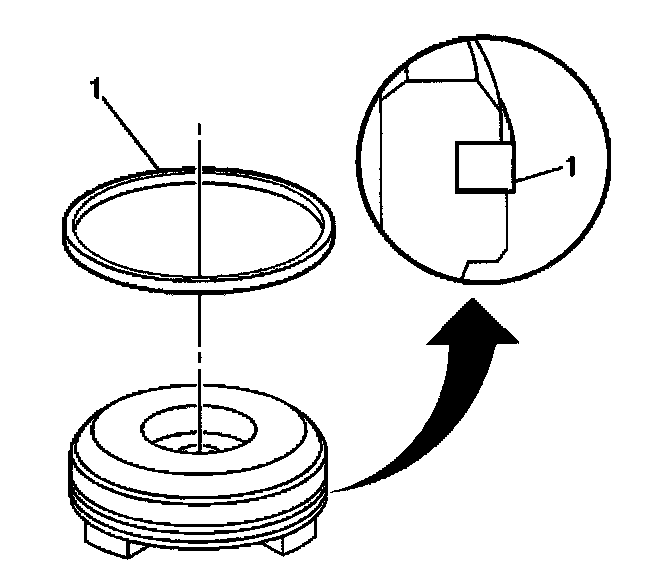 1

1