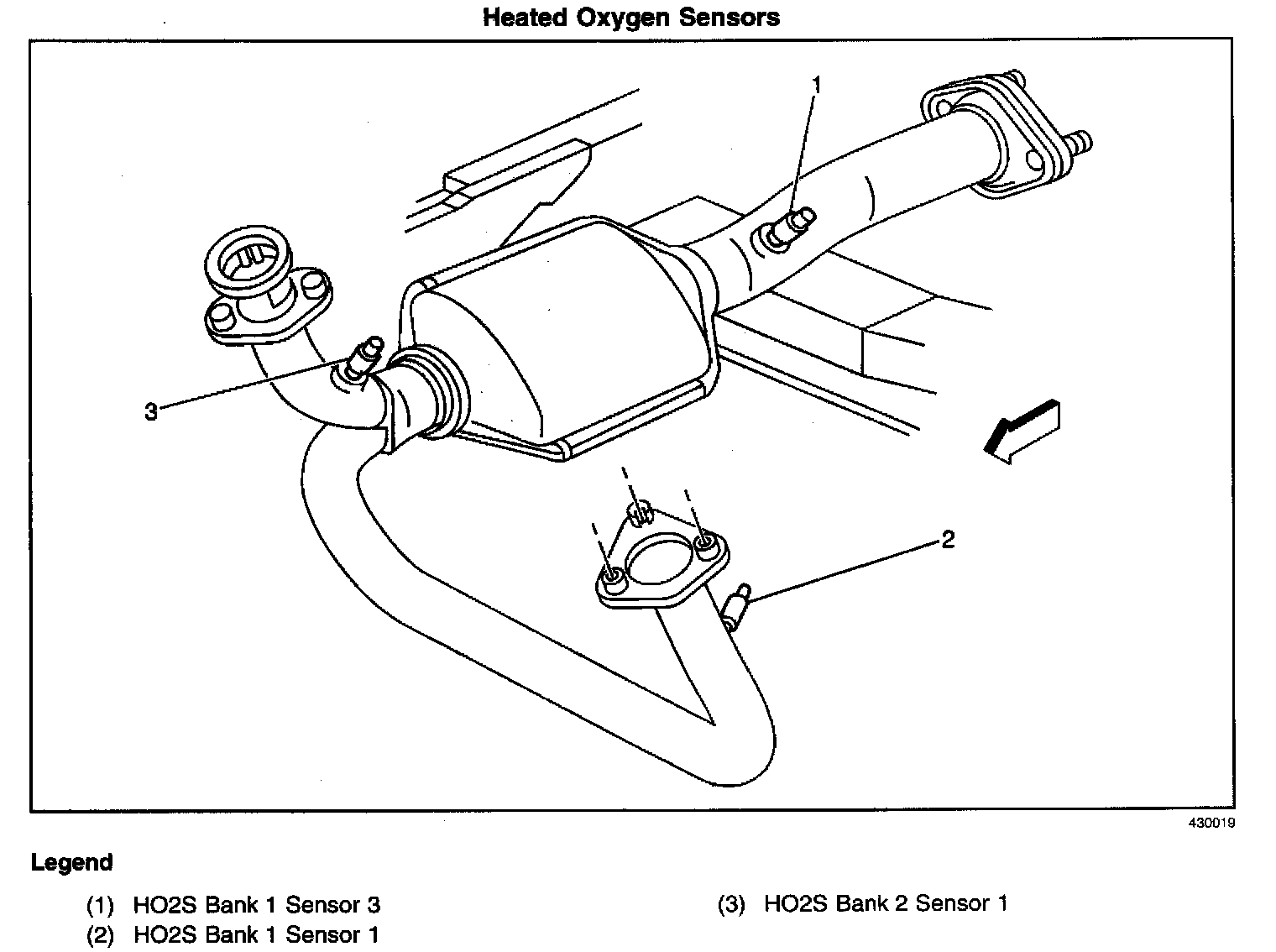 Heated Oxygen Sensors

1

3

2

430019

Legend

(1) HO2S Bank 1 Sensor 3

(2) HO2S Bank 1 Sensor 1

(3) HO2S Bank 2 Sensor 1