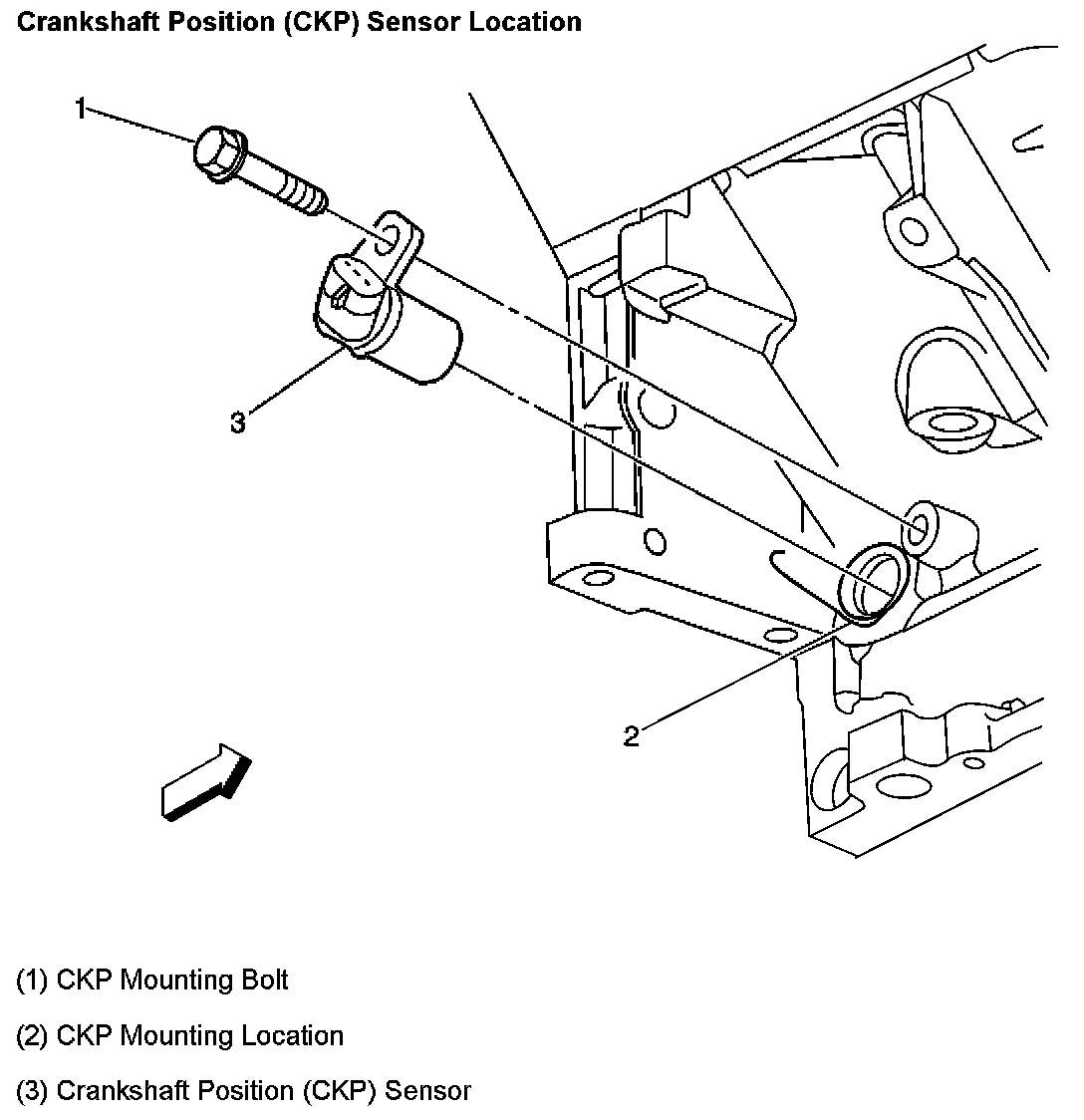 Crankshaft Position (CKP) Sensor Location

1

3

2

(1) CKP Mounting Bolt

(2) CKP Mounting Location

(3) Crankshaft Position (CKP) Sensor