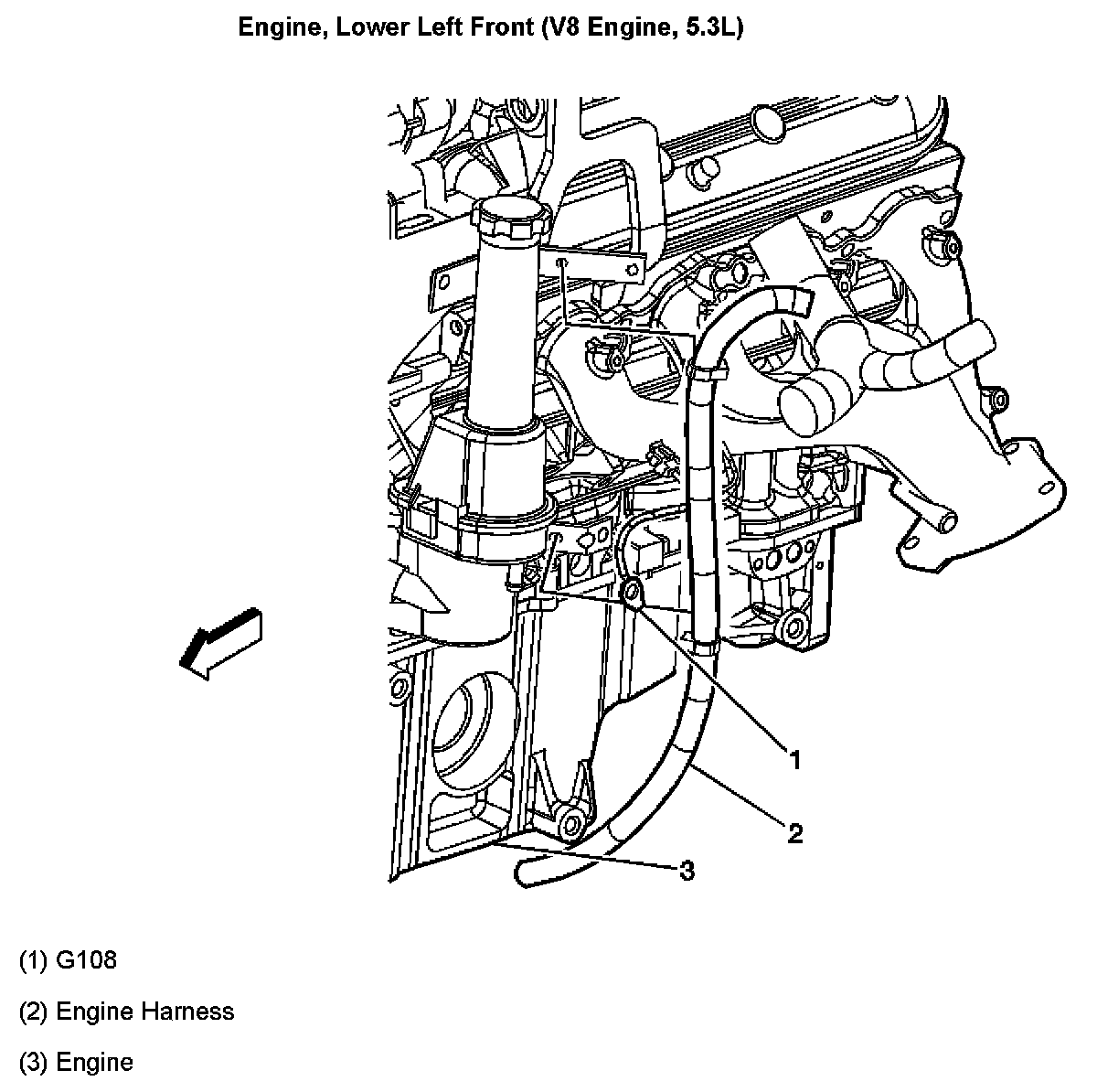 Engine, Lower Left Front (V8 Engine, 5.3L)

1

2

3

(1) G108

(2) Engine Harness

(3) Engine