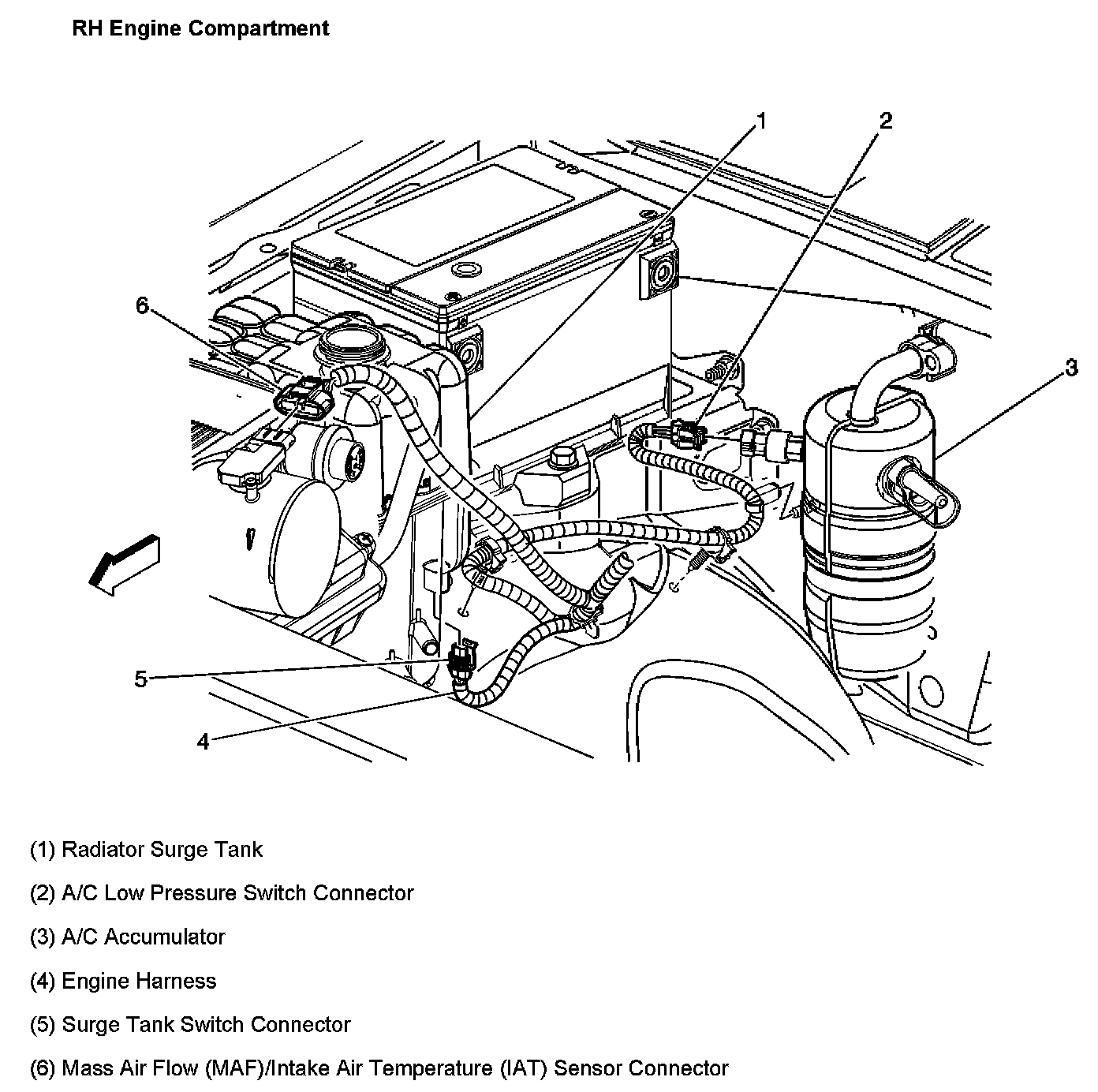 RH Engine Compartment

1
2
6
3
5
4

(1) Radiator Surge Tank

(2) A/C Low Pressure Switch Connector

(3) A/C Accumulator

(4) Engine Harness

(5) Surge Tank Switch Connector

(6) Mass Air Flow (MAF)/Intake Air Temperature (IAT) Sensor Connector