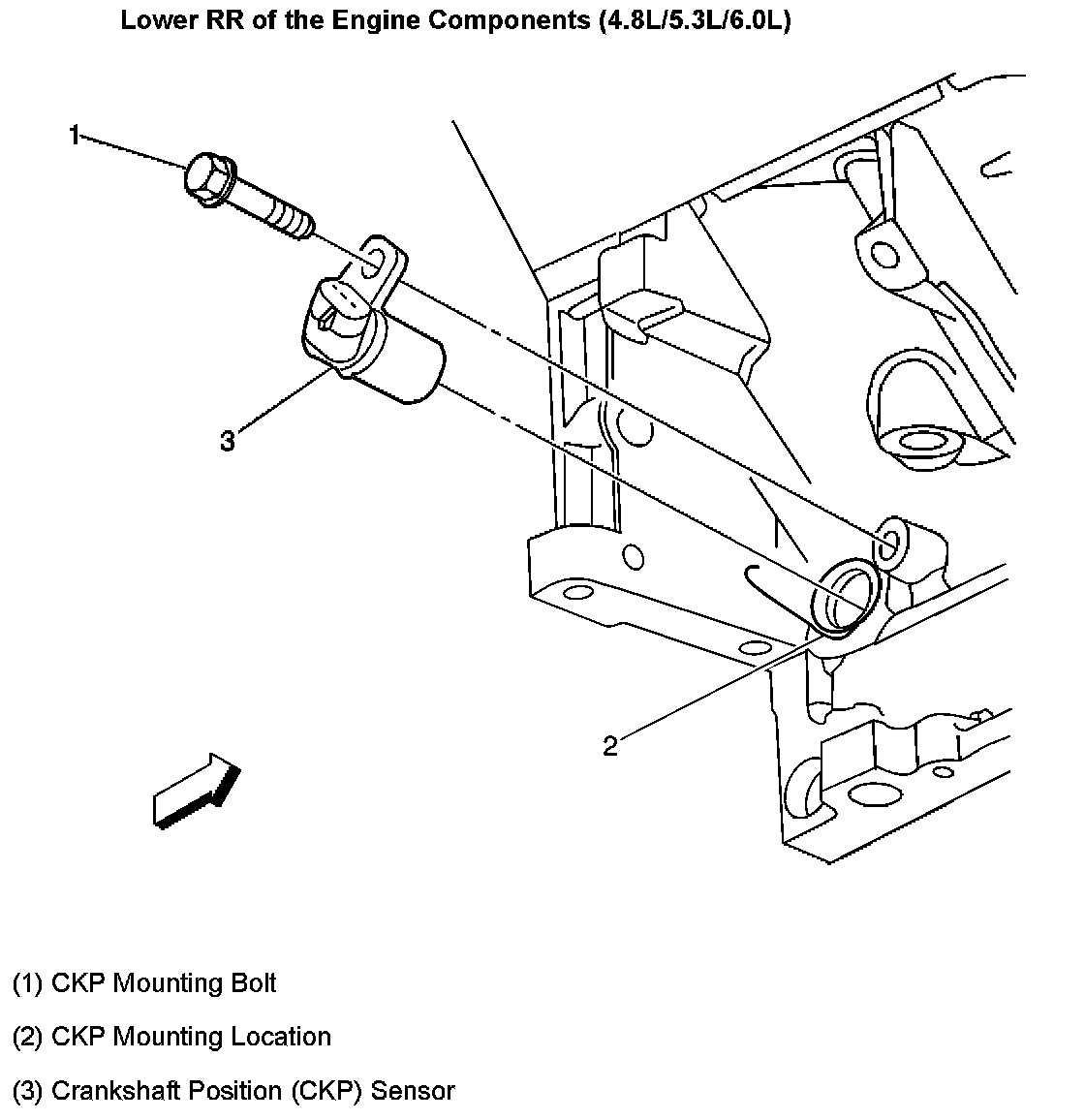 Lower RR of the Engine Components (4.8L/5.3L/6.0L)

1

3

2

(1) CKP Mounting Bolt

(2) CKP Mounting Location

(3) Crankshaft Position (CKP) Sensor