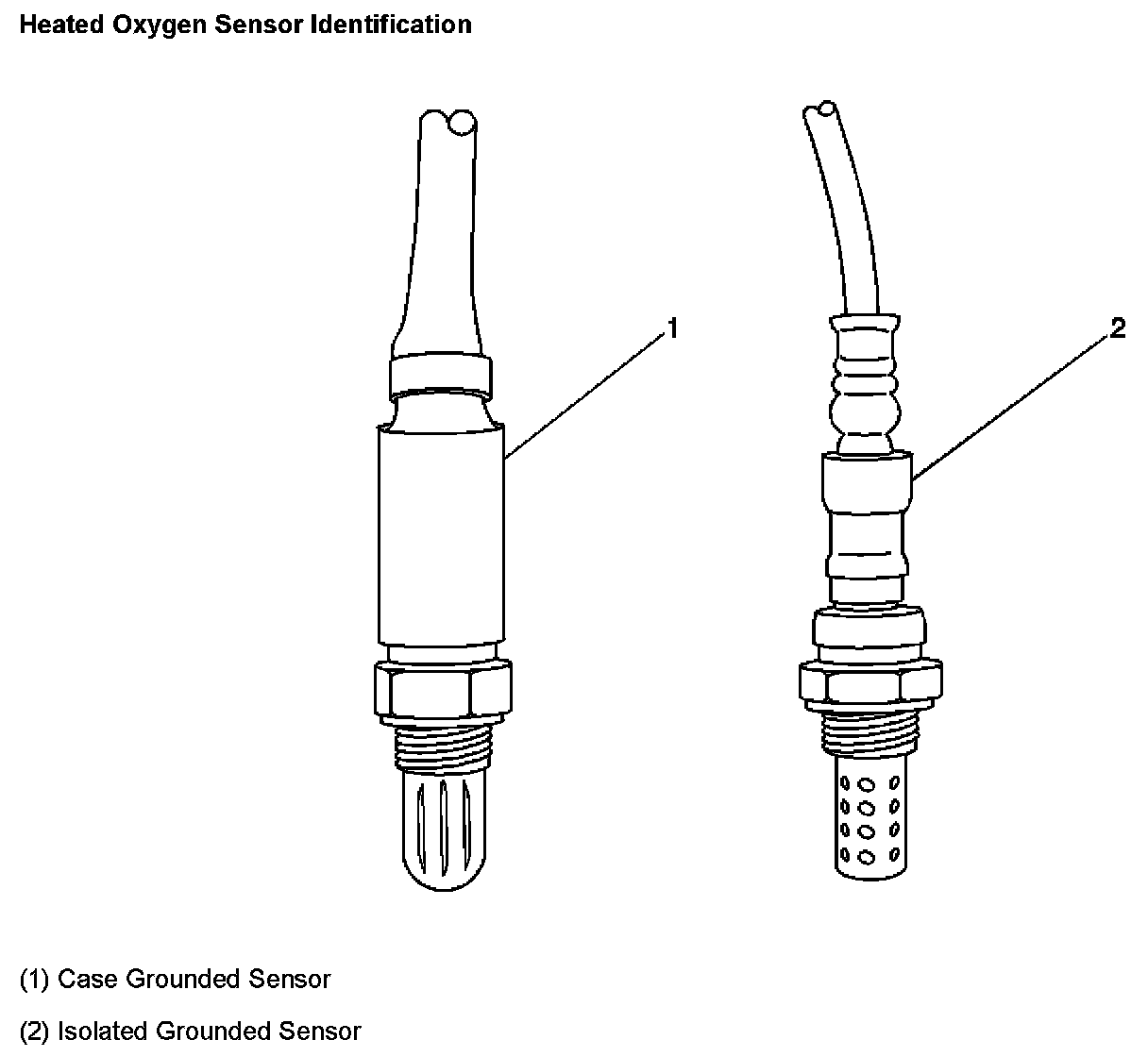 Heated Oxygen Sensor Identification

1

2

(1) Case Grounded Sensor

(2) Isolated Grounded Sensor