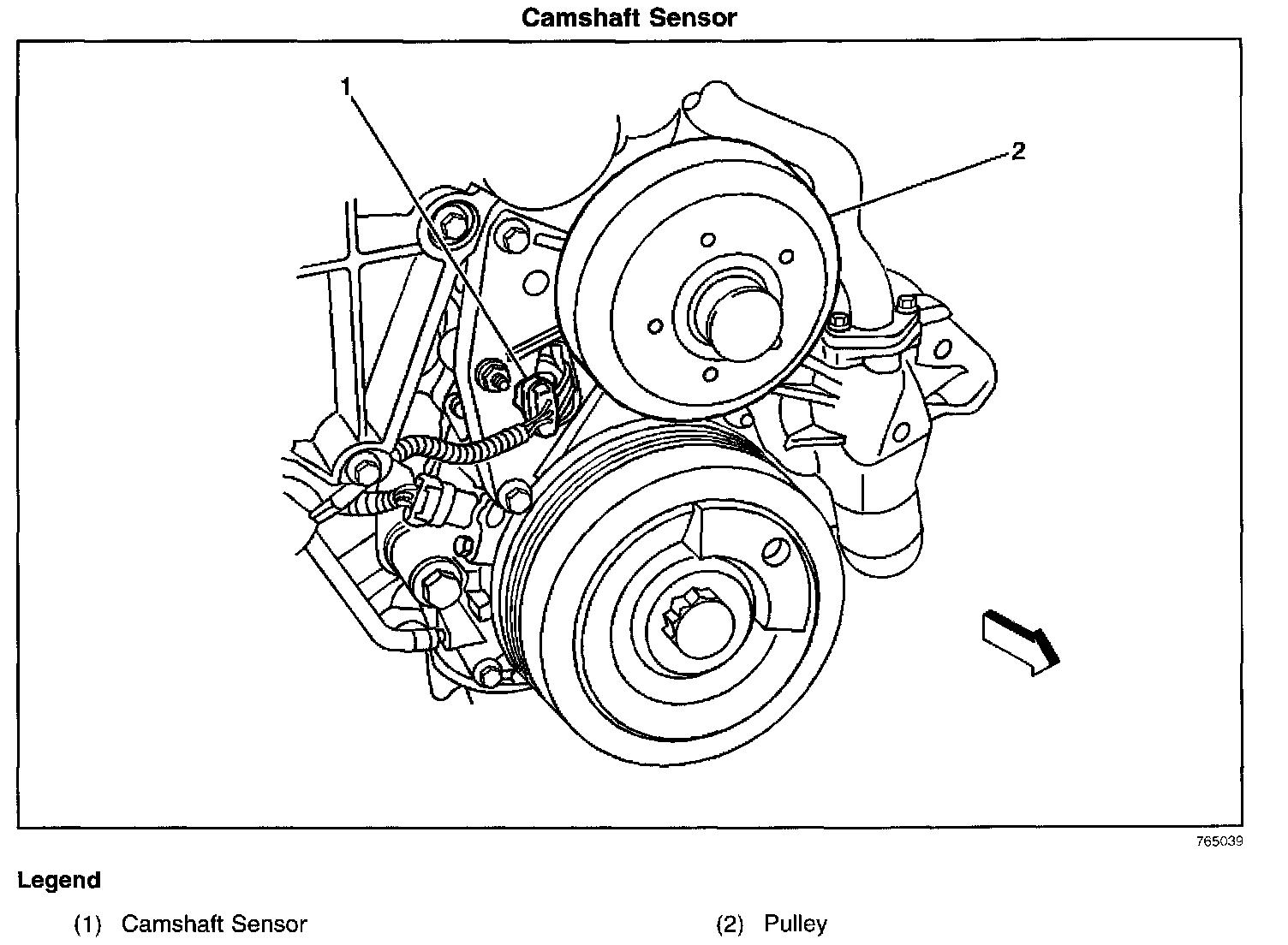 Camshaft Sensor

1

2

765039

Legend

(1) Camshaft Sensor

(2) Pulley