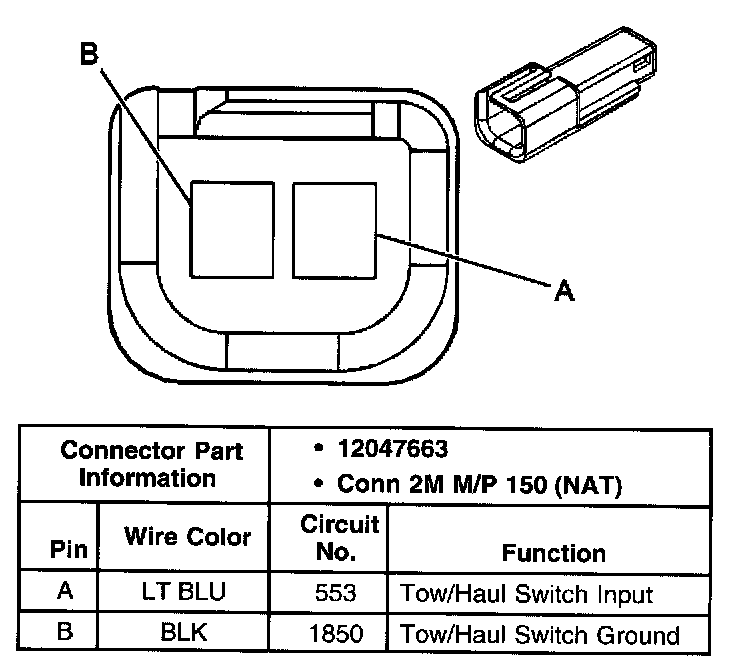 B

A

| Connector Part Information | | • 12047663 • Conn 2M M/P 150 (NAT) | |
|---|---|---|---|
| Pin | Wire Color | Circuit No. | Function |
| A | LT BLU | 553 | Tow/Haul Switch Input |
| B | BLK | 1850 | Tow/Haul Switch Ground |