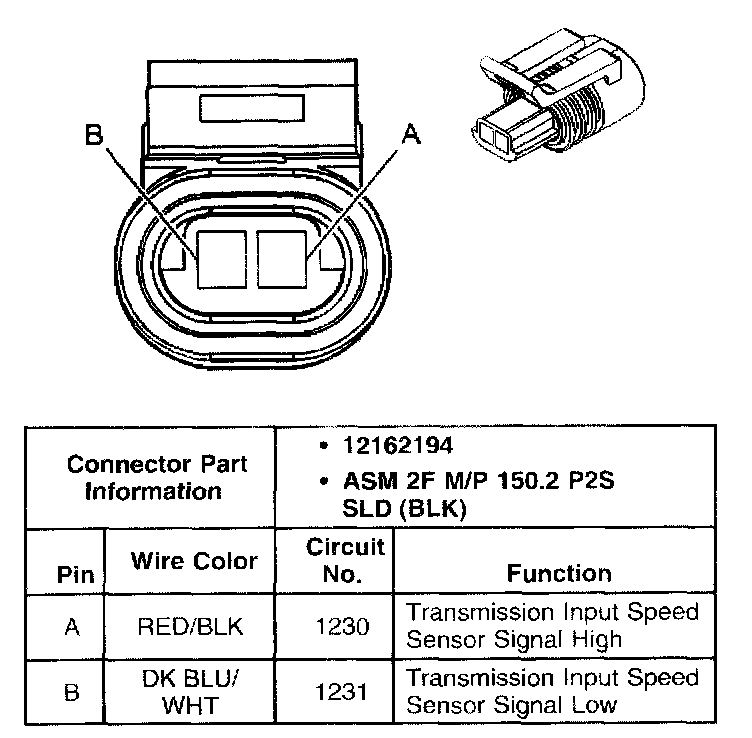 B

A

| Connector Part Information | | • 12162194 • ASM 2F M/P 150.2 P2S SLD (BLK) | |
|---|---|---|---|
| Pin | Wire Color | Circuit No. | Function |
| A | RED/BLK | 1230 | Transmission Input Speed Sensor Signal High |
| B | DK BLU/ WHT | 1231 | Transmission Input Speed Sensor Signal Low |