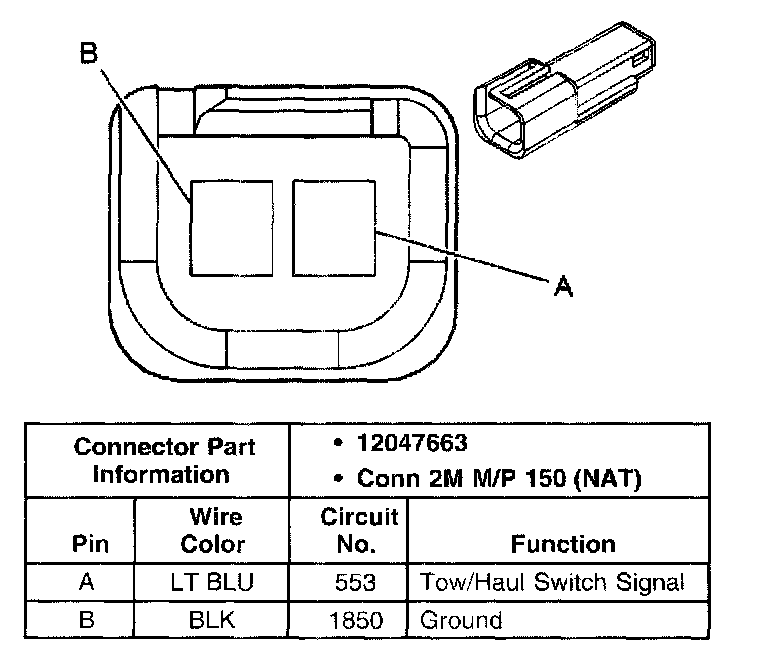 B

A

| Connector Part Information | | • 12047663 • Conn 2M M/P 150 (NAT) | |
|---|---|---|---|
| Pin | Wire Color | Circuit No. | Function |
| A | LT BLU | 553 | Tow/Haul Switch Signal |
| B | BLK | 1850 | Ground |