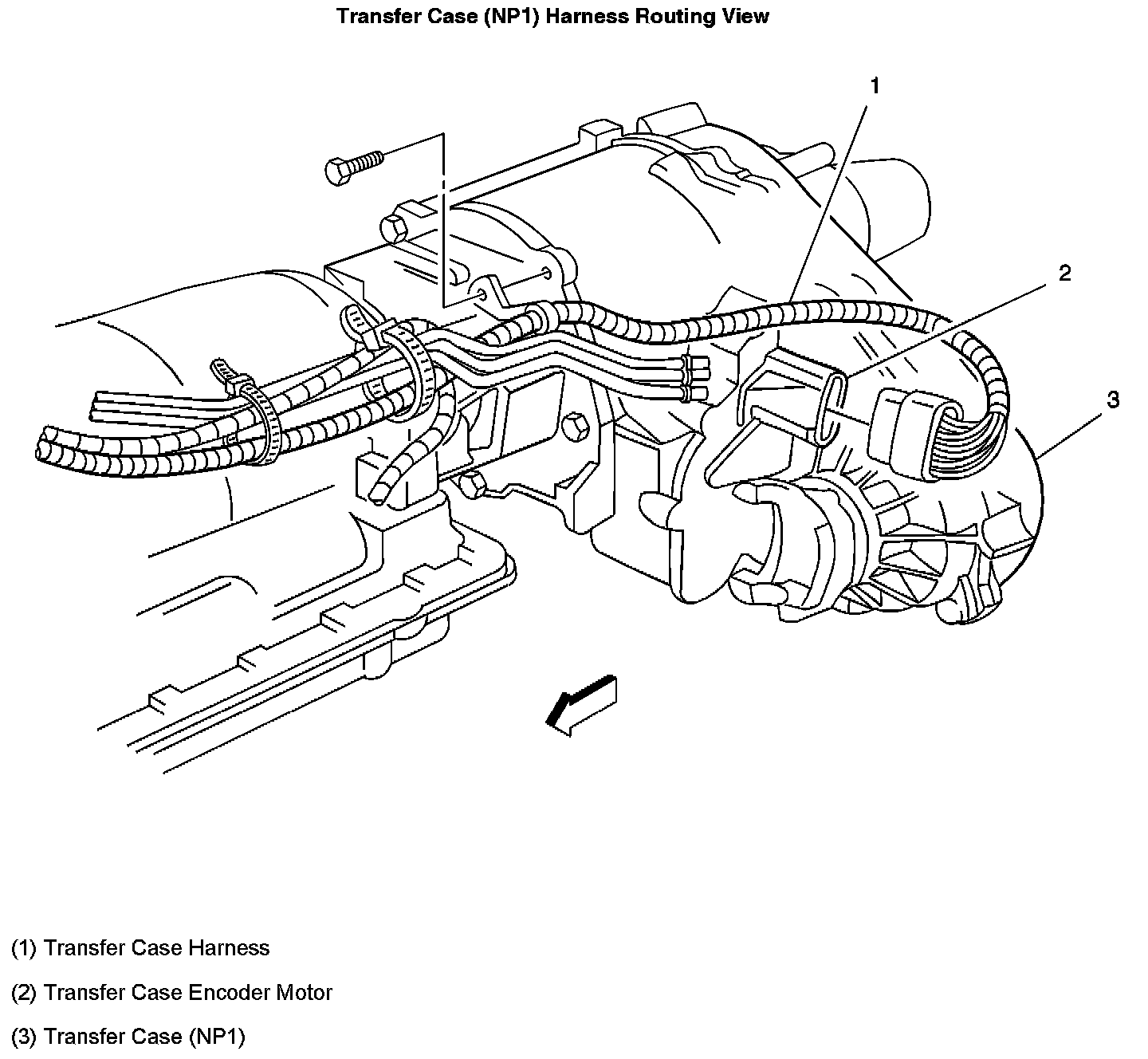 Transfer Case (NP1) Harness Routing View

1

2

3

(1) Transfer Case Harness

(2) Transfer Case Encoder Motor

(3) Transfer Case (NP1)