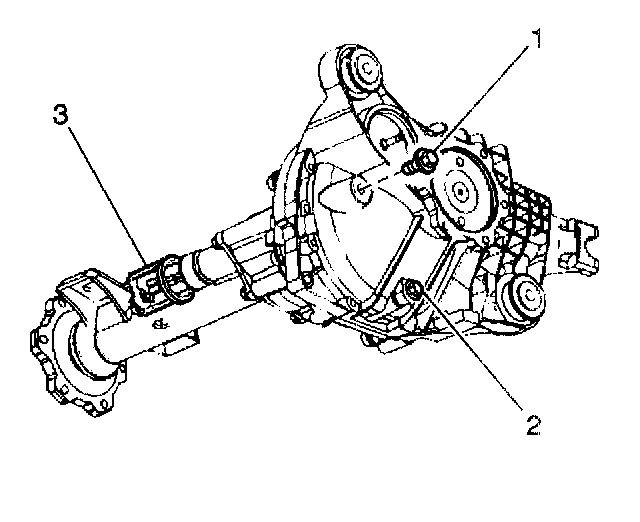 1
3
2