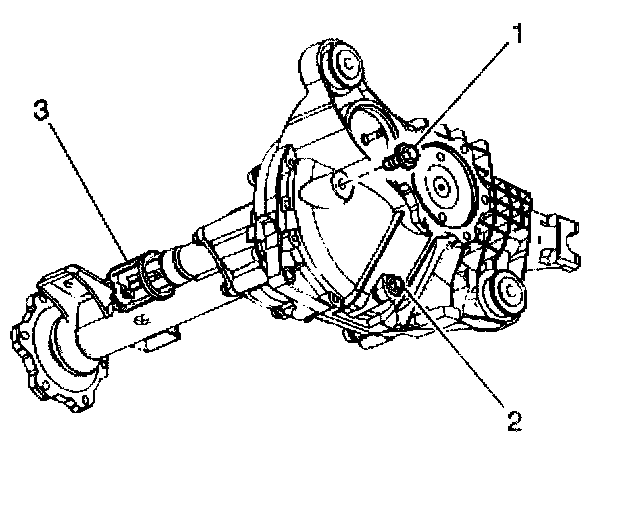 1

3

2