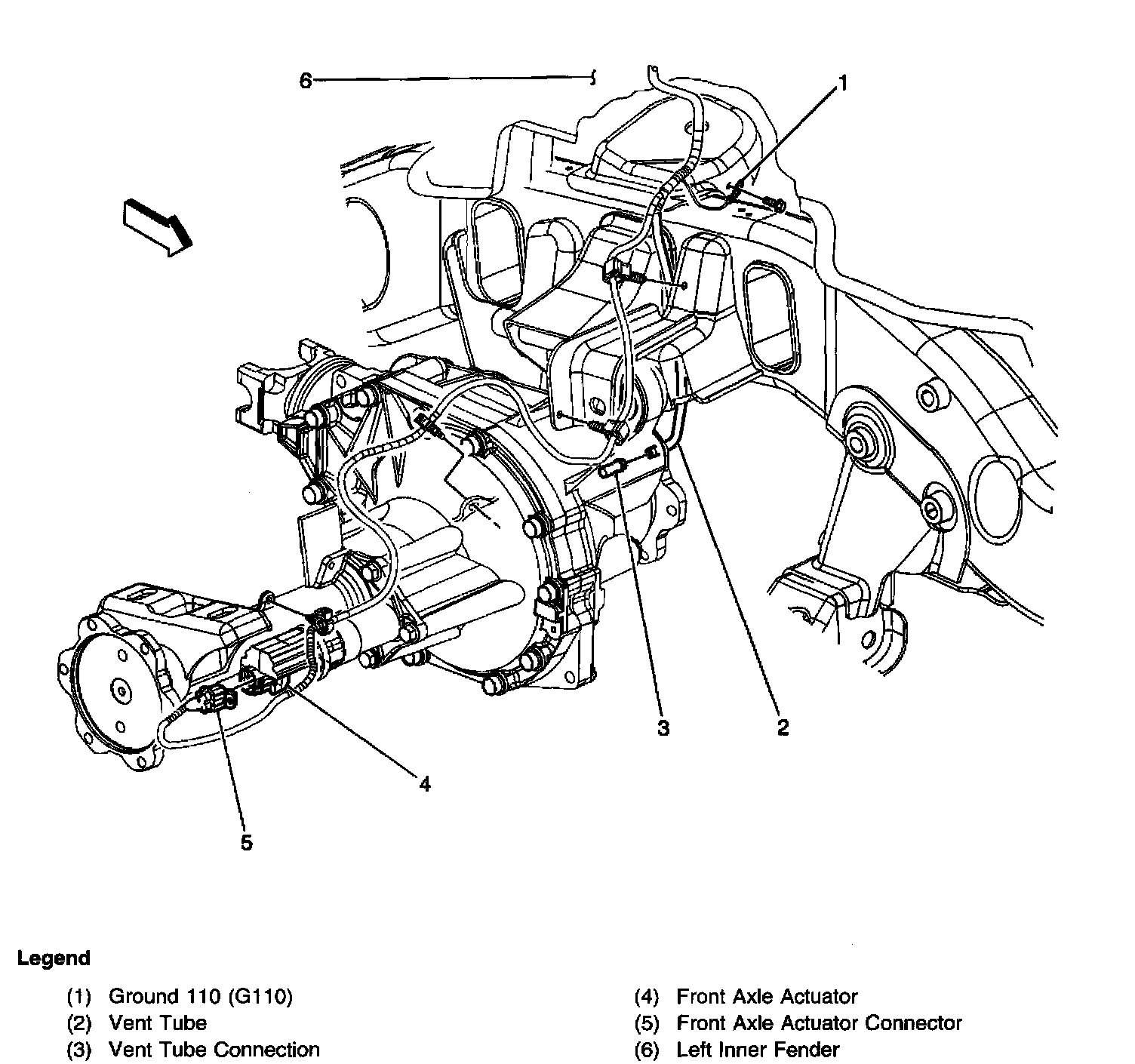 6

1

3

2

4

5

Legend

(1) Ground 110 (G110)
(2) Vent Tube
(3) Vent Tube Connection

(4) Front Axle Actuator
(5) Front Axle Actuator Connector
(6) Left Inner Fender