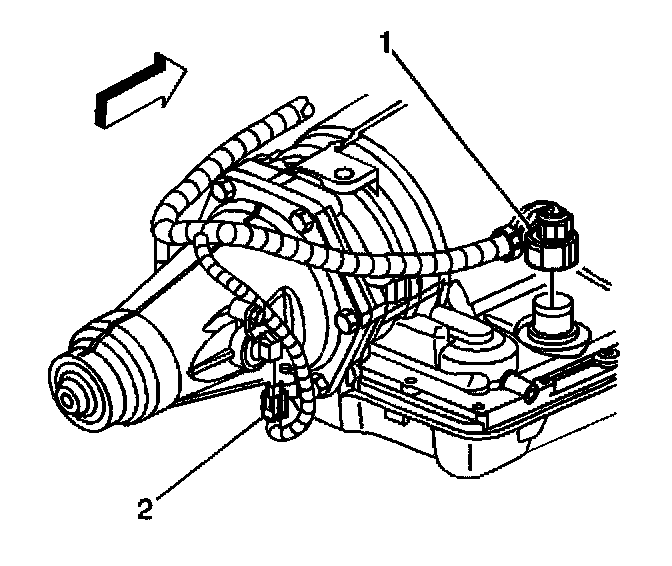 1

2