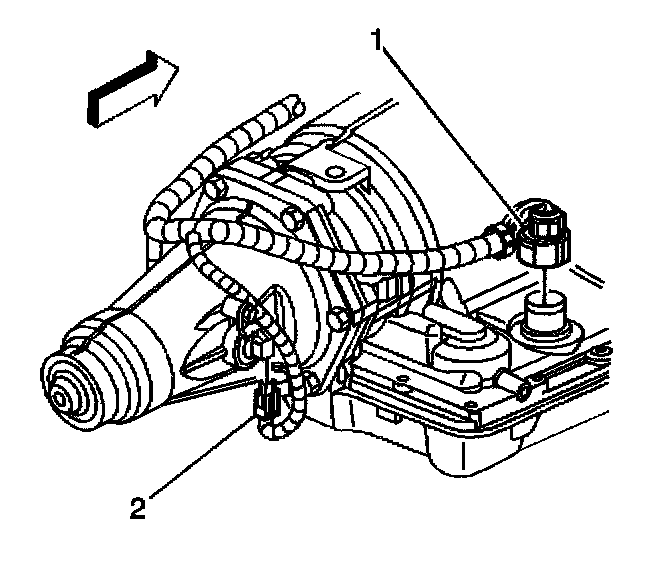 1

2