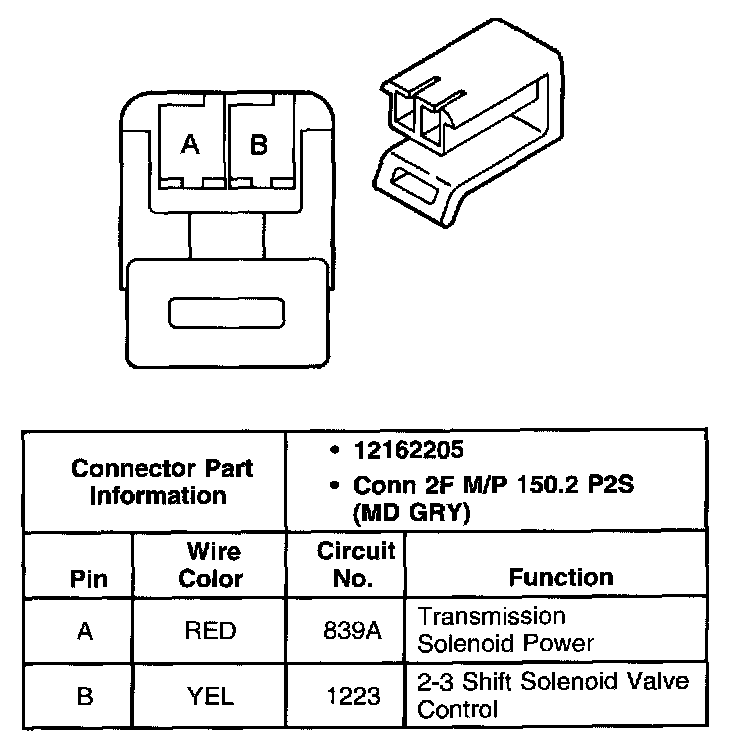 A B

| Connector Part Information | | • 12162205 • Conn 2F M/P 150.2 P2S (MD GRY) | |
|---|---|---|---|
| Pin | Wire Color | Circuit No. | Function |
| A | RED | 839A | Transmission Solenoid Power |
| B | YEL | 1223 | 2-3 Shift Solenoid Valve Control |