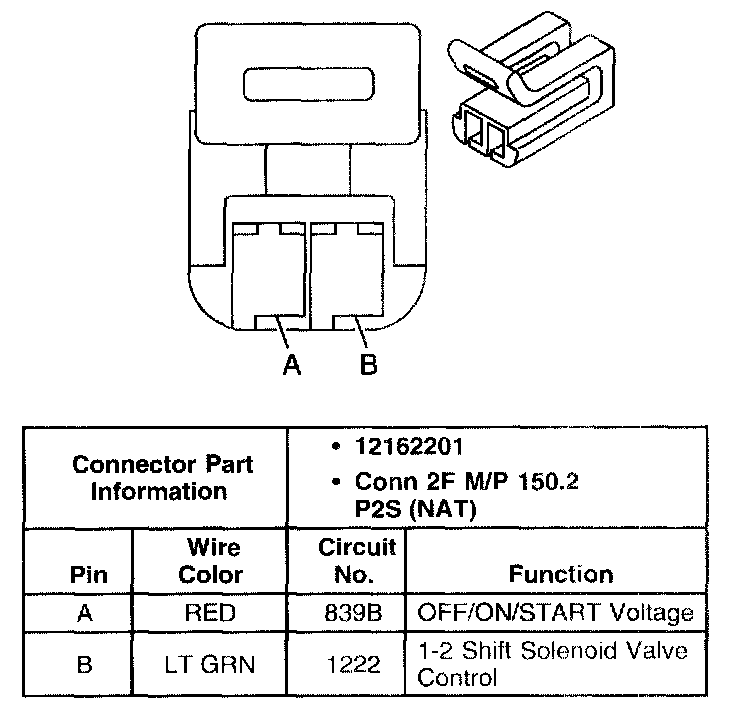 A B

| Connector Part Information | | • 12162201 • Conn 2F M/P 150.2 P2S (NAT) | |
|---|---|---|---|
| Pin | Wire Color | Circuit No. | Function |
| A | RED | 839B | OFF/ON/START Voltage |
| B | LT GRN | 1222 | 1-2 Shift Solenoid Valve Control |