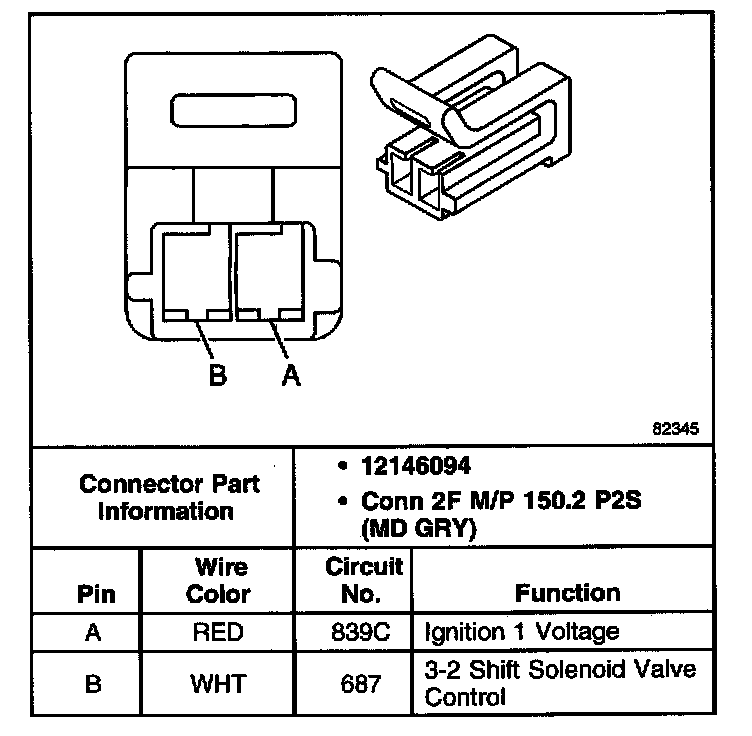 B A

82345

Connector Part Information

• 12146094
• Conn 2F M/P 150.2 P2S (MD GRY)

| Pin | Wire Color | Circuit No. | Function |
|---|---|---|---|
| A | RED | 839C | Ignition 1 Voltage |
| B | WHT | 687 | 3-2 Shift Solenoid Valve Control |