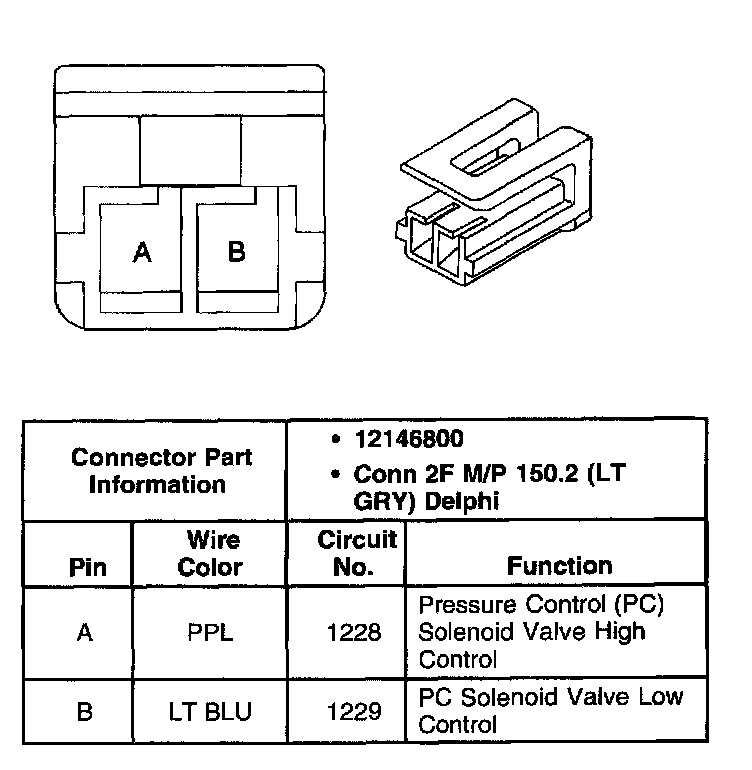 A B

| Connector Part Information | | • 12146800 • Conn 2F M/P 150.2 (LT GRY) Delphi | |
|---|---|---|---|
| Pin | Wire Color | Circuit No. | Function |
| A | PPL | 1228 | Pressure Control (PC) Solenoid Valve High Control |
| B | LT BLU | 1229 | PC Solenoid Valve Low Control |